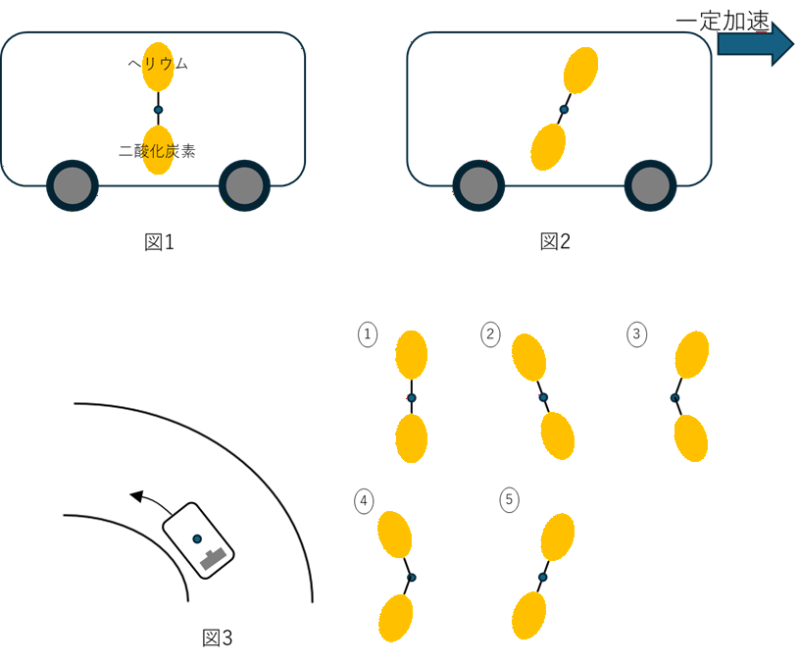 ヘリウム

二酸化炭素

図1

一定加速

図2

図3

①

②

③

④

⑤